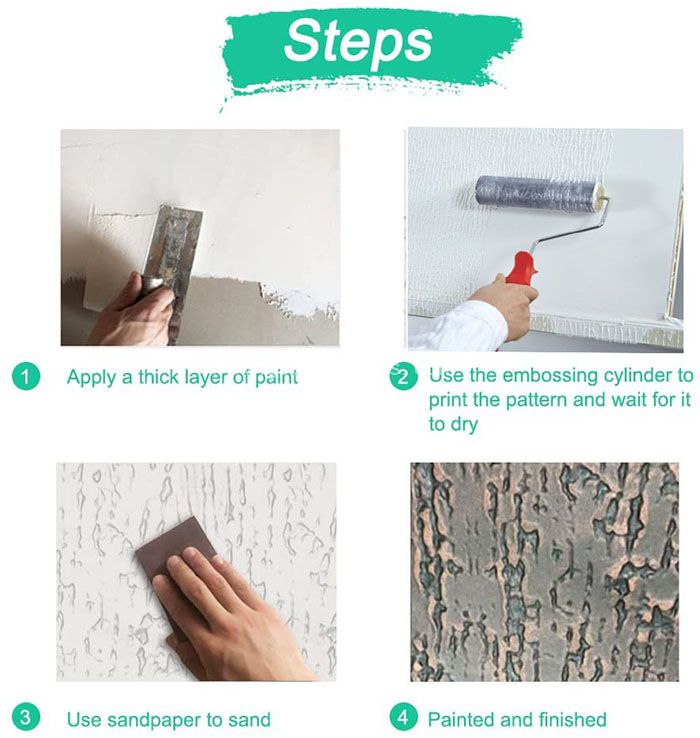 Steps

1 Apply a thick layer of paint

2 Use the embossing cylinder to print the pattern and wait for it to dry

3 Use sandpaper to sand

4 Painted and finished